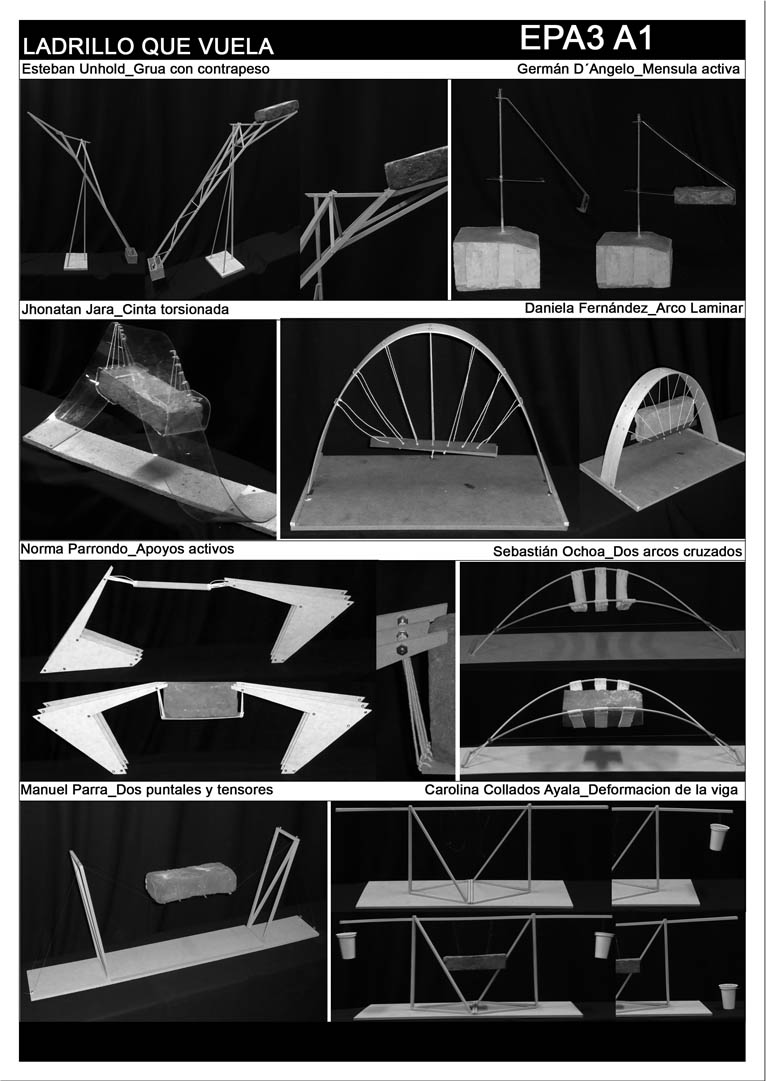 LADRILLO QUE VUELA

EPA3 A1

Esteban Unhold_Grua con contrapeso

Germán D´Angelo_Mensula activa

Jhonatan Jara_Cinta torsionada

Daniela Fernández_Arco Laminar

Norma Parrondo_Apoyos activos

Sebastián Ochoa_Dos arcos cruzados

Manuel Parra_Dos puntales y tensores

Carolina Collados Ayala_Deformacion de la viga